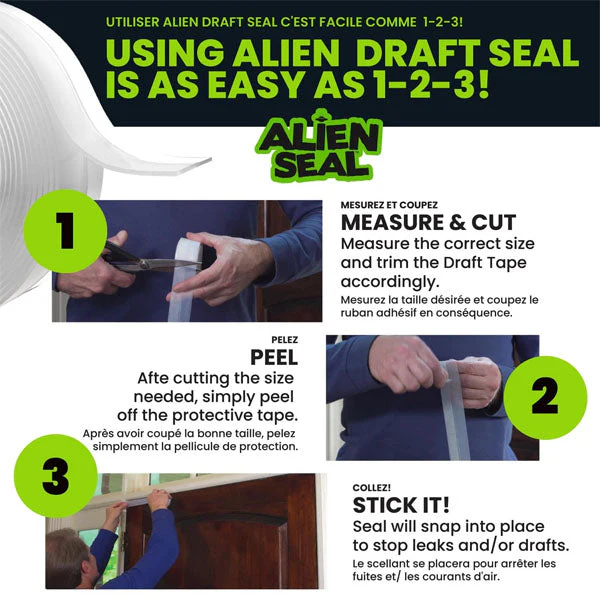 UTILISER ALIEN DRAFT SEAL C'EST FACILE COMME 1-2-3!

USING ALIEN DRAFT SEAL IS AS EASY AS 1-2-3!

ALIEN SEAL

1

MESUREZ ET COUPEZ

MEASURE & CUT

Measure the correct size and trim the Draft Tape accordingly.

Mesurez la taille désirée et coupez le ruban adhésif en conséquence.

PELEZ

PEEL

Afte cutting the size needed, simply peel off the protective tape.

Après avoir coupé la bonne taille, pelez simplement la pellicule de protection.

2

3

COLLEZ!

STICK IT!

Seal will snap into place to stop leaks and/or drafts.

Le scellant se placera pour arrêter les fuites et/ les courants d'air.