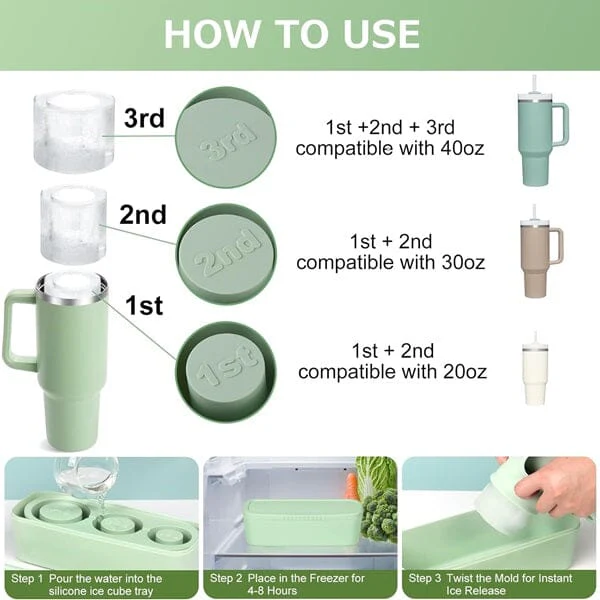 HOW TO USE

3rd

3rd

1st +2nd + 3rd compatible with 40oz

2nd

2nd

1st + 2nd compatible with 30oz

1st

1st

1st + 2nd compatible with 20oz

Step 1 Pour the water into the silicone ice cube tray

Step 2 Place in the Freezer for 4-8 Hours

Step 3 Twist the Mold for Instant Ice Release